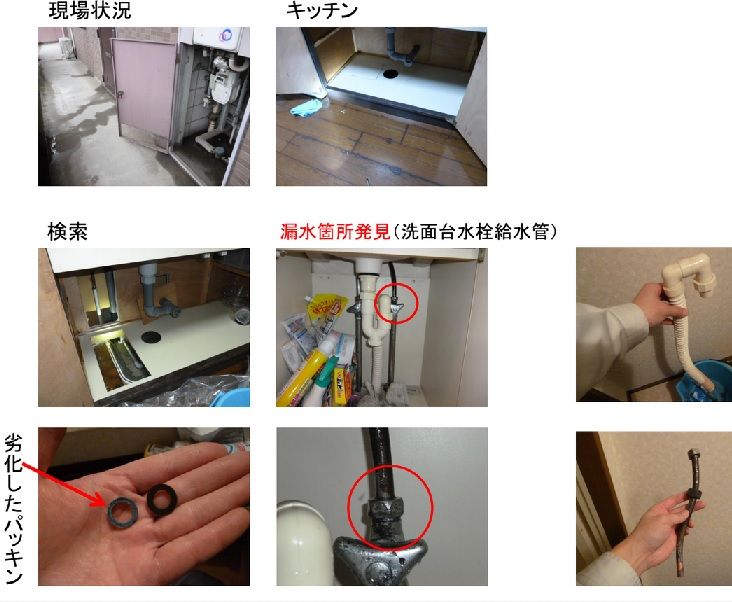 現場状況

キッチン

検索

漏水箇所発見(洗面台水栓給水管)

劣化したパッキン