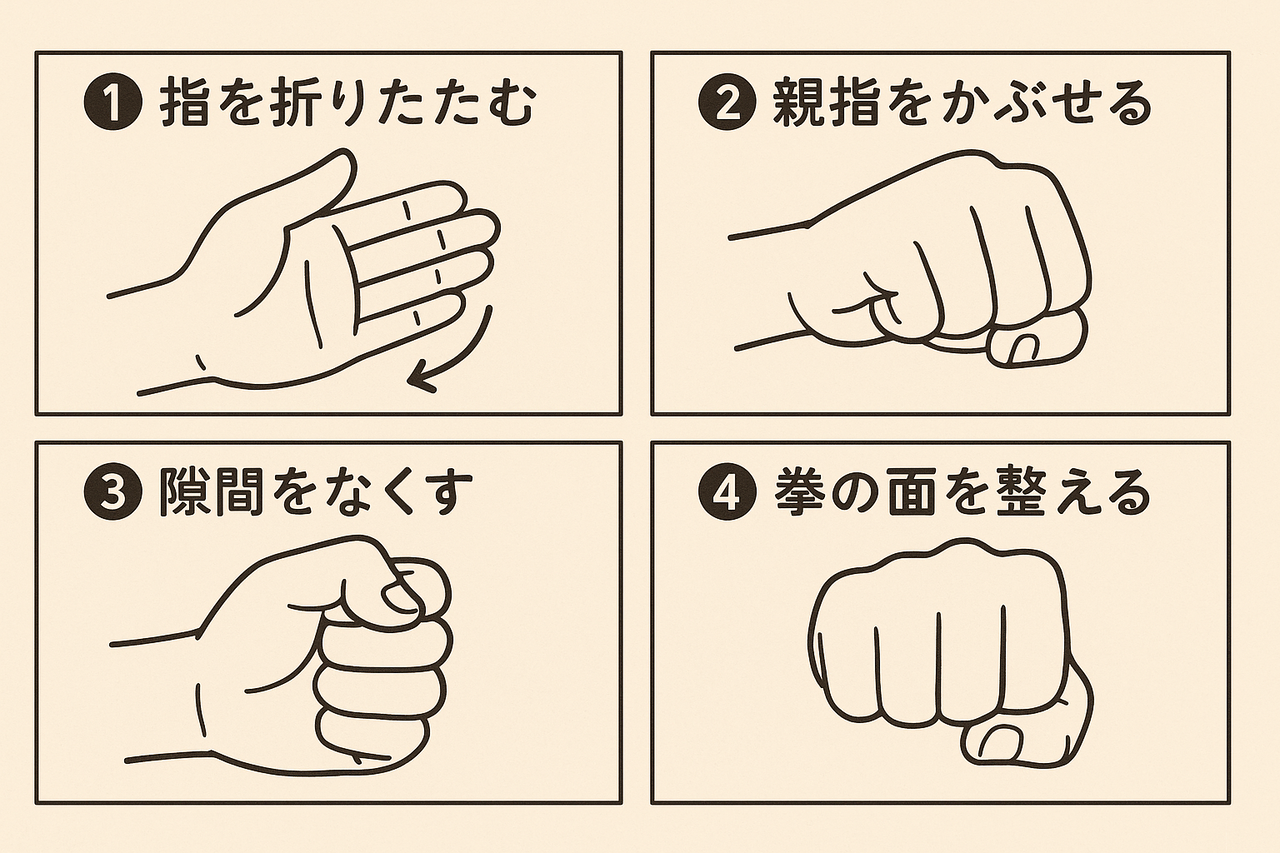 ❶ 指を折りたたむ

❷ 親指をかぶせる

❸ 隙間をなくす

❹ 拳の面を整える