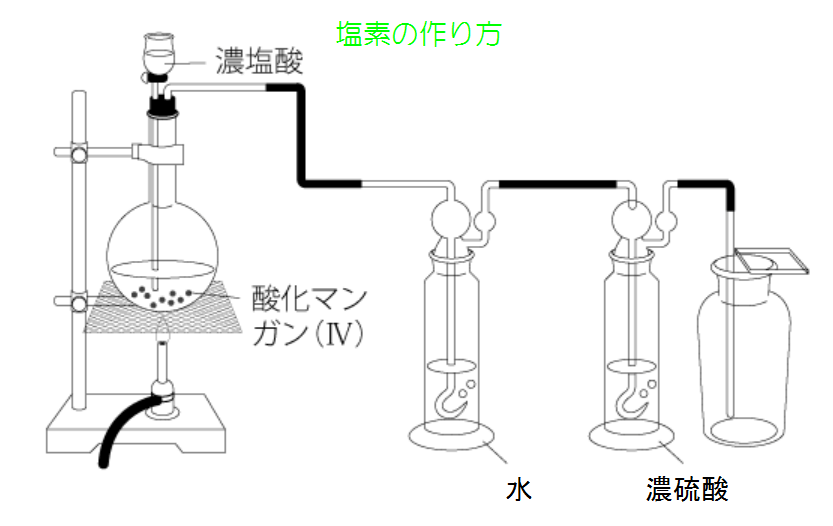 塩素の作り方

濃塩酸

酸化マンガン(Ⅳ)

水

濃硫酸