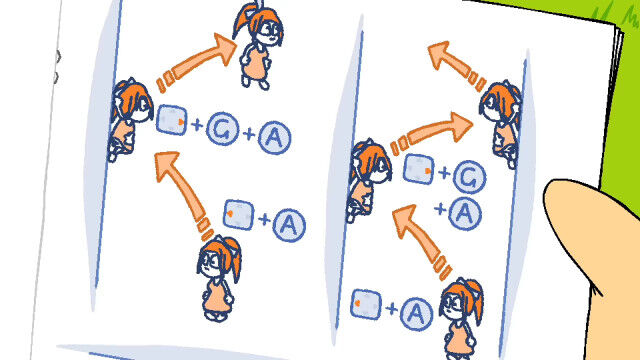 + G + A

+ A

+ G
+ A

+ A