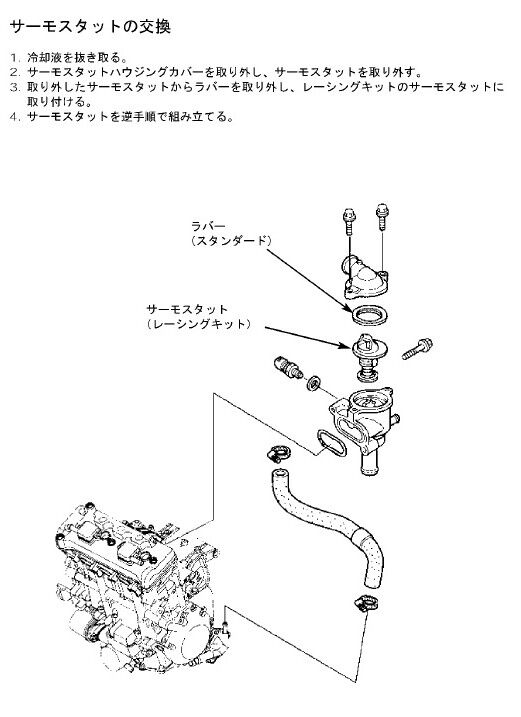 サーモスタットの交換

1. 冷却液を抜き取る。
2. サーモスタットハウジングカバーを取り外し、サーモスタットを取り外す。
3. 取り外したサーモスタットからラバーを取り外し、レーシングキットのサーモスタットに取り付ける。
4. サーモスタットを逆手順で組み立てる。

ラバー
（スタンダード）

サーモスタット
（レーシングキット）