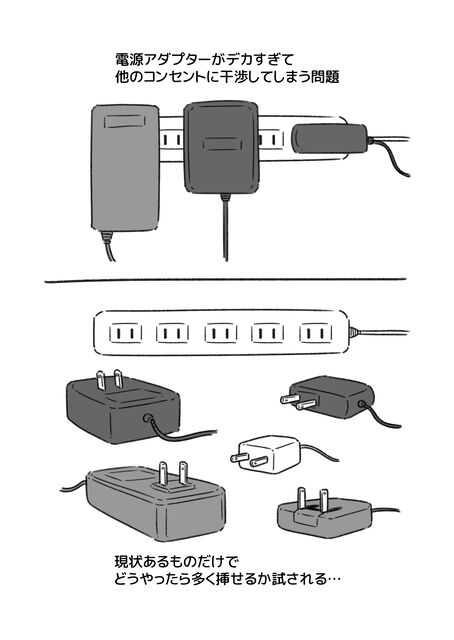 電源アダプターがデカすぎて
他のコンセントに干渉してしまう問題

現状あるものだけで
どうやったら多く挿せるか試される…