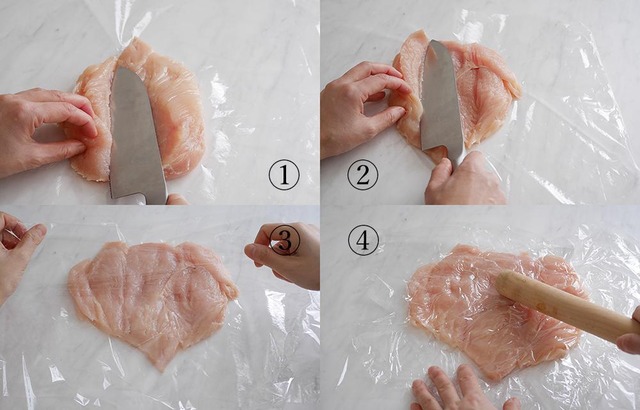 ①
②
③
④