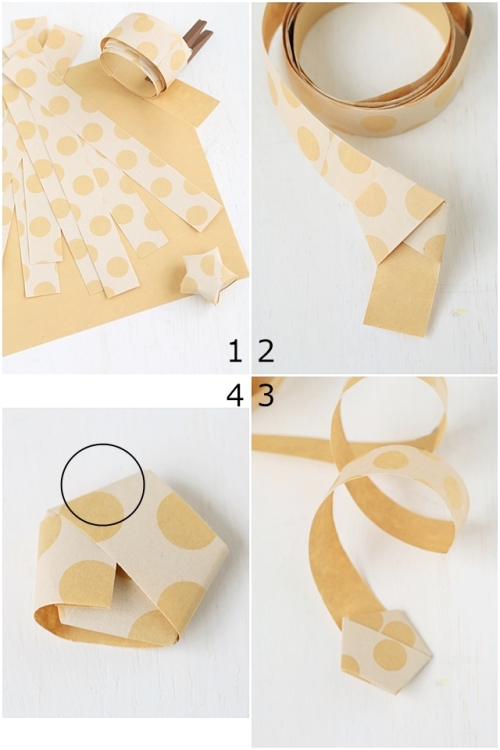 1 2

4 3