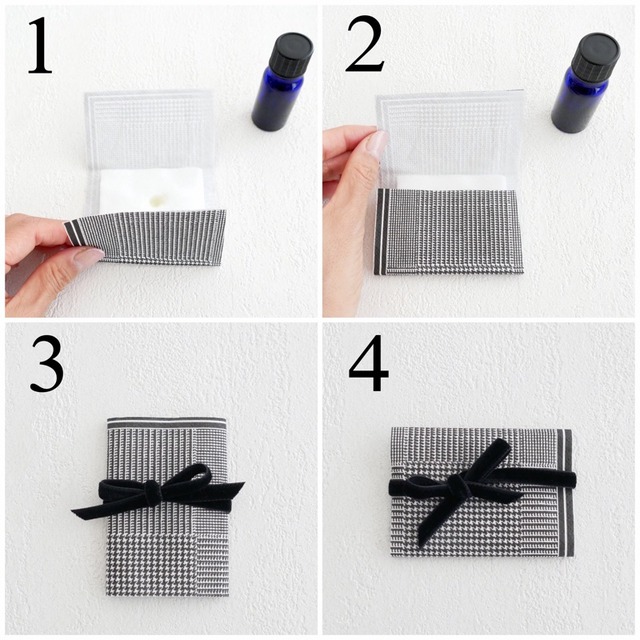 1

2

3

4