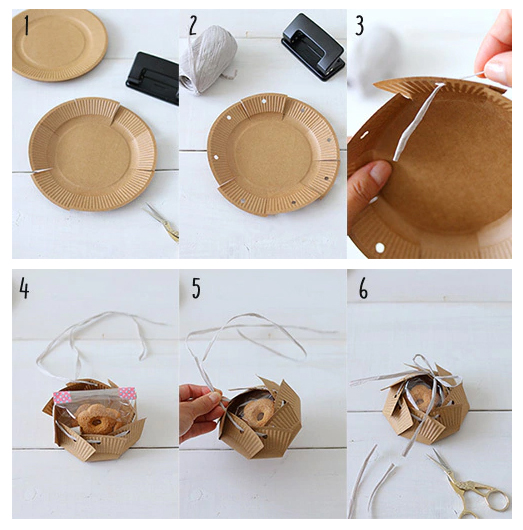 1
2
3
4
5
6