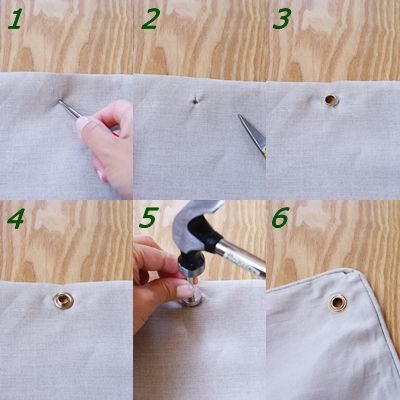 1

2

3

4

5

6