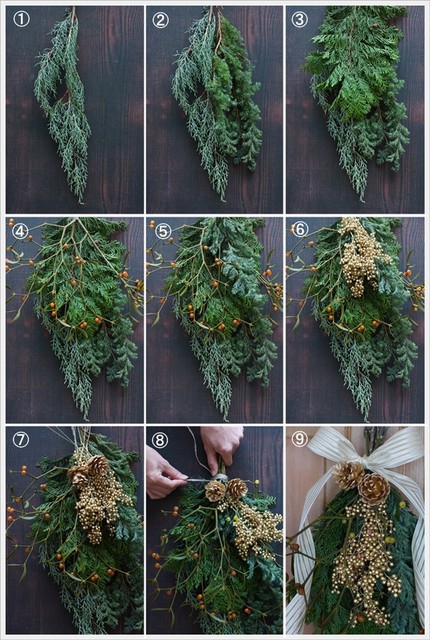 ①
②
③
④
⑤
⑥
⑦
⑧
⑨