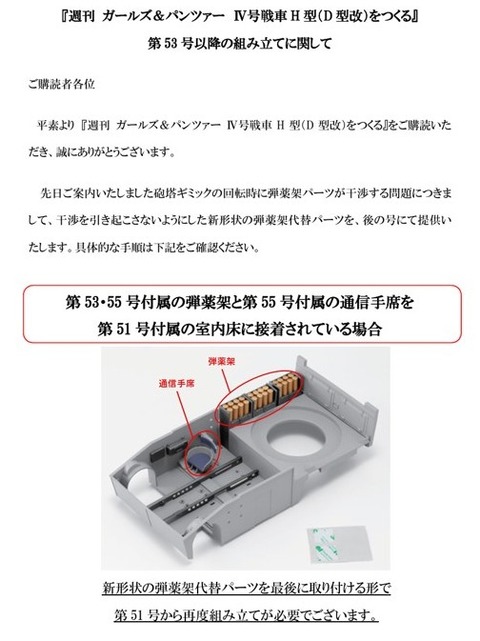 『週刊 ガールズ＆パンツァー IV号戦車 H 型(D 型改)をつくる』
第 53 号以降の組み立てに関して

ご購読者各位

平素より『週刊 ガールズ＆パンツァー IV号戦車 H 型(D 型改)をつくる』をご購読いただき、誠にありがとうございます。

先日ご案内いたしました砲塔ギミックの回転時に弾薬架パーツが干渉する問題につきまして、干渉を引き起こさないようにした新形状の弾薬架代替パーツを、後の号にて提供いたします。具体的な手順は下記をご確認ください。

第 53･55 号付属の弾薬架と第 55 号付属の通信手席を
第 51 号付属の室内床に接着されている場合

弾薬架
通信手席

新形状の弾薬架代替パーツを最後に取り付ける形で
第 51 号から再度組み立てが必要でございます。