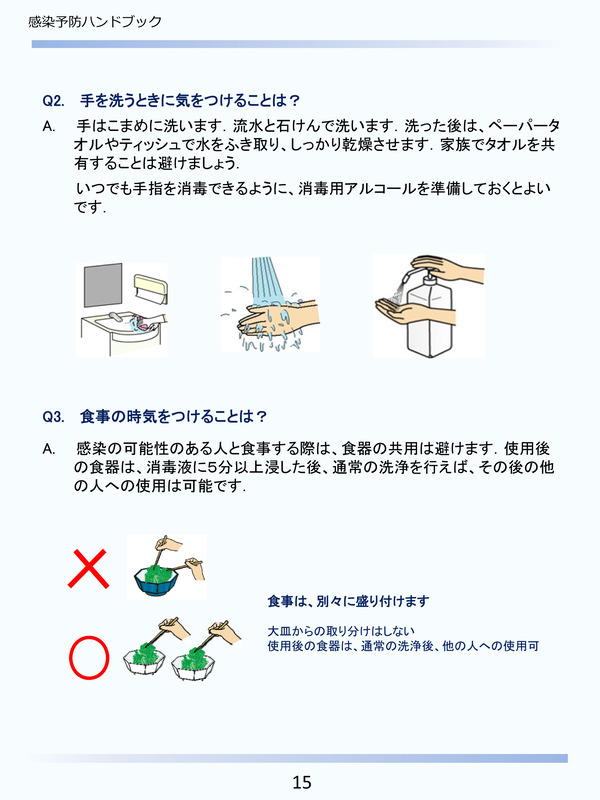 感染予防ハンドブック

Q2. 手を洗うときに気をつけることは？

A. 手はこまめに洗います．流水と石けんで洗います．洗った後は、ペーパータオルやティッシュで水をふき取り、しっかり乾燥させます．家族でタオルを共有することは避けましょう．

いつでも手指を消毒できるように、消毒用アルコールを準備しておくとよいです．

Q3. 食事の時気をつけることは？

A. 感染の可能性のある人と食事する際は、食器の共用は避けます．使用後の食器は、消毒液に5分以上浸した後、通常の洗浄を行えば、その後の他の人への使用は可能です．

食事は、別々に盛り付けます

大皿からの取り分けはしない
使用後の食器は、通常の洗浄後、他の人への使用可

15