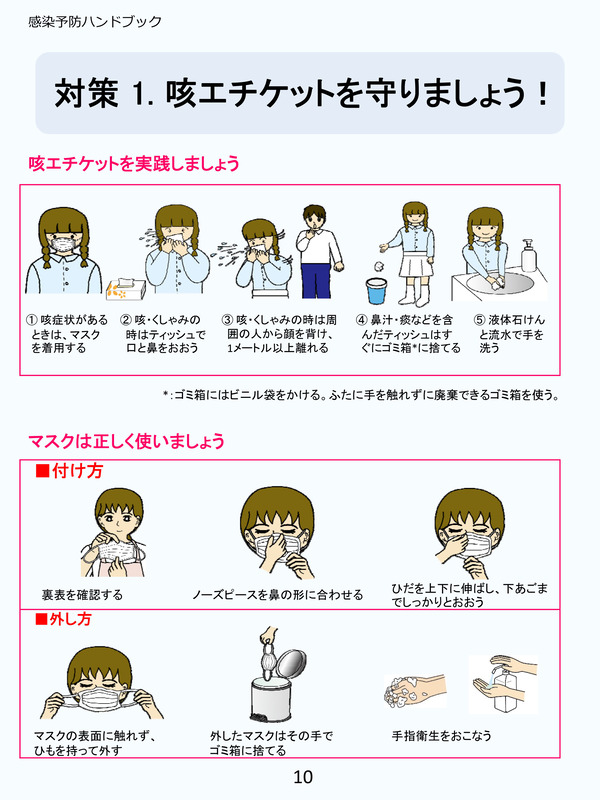 感染予防ハンドブック

対策 1. 咳エチケットを守りましょう！

咳エチケットを実践しましょう

① 咳症状があるときは、マスクを着用する

② 咳・くしゃみの時はティッシュで口と鼻をおおう

③ 咳・くしゃみの時は周囲の人から顔を背け、1メートル以上離れる

④ 鼻汁・痰などを含んだティッシュはすぐにゴミ箱*に捨てる

⑤ 液体石けんと流水で手を洗う

*：ゴミ箱にはビニル袋をかける。ふたに手を触れずに廃棄できるゴミ箱を使う。

マスクは正しく使いましょう

■付け方

裏表を確認する

ノーズピースを鼻の形に合わせる

ひだを上下に伸ばし、下あごまでしっかりとおおう

■外し方

マスクの表面に触れず、ひもを持って外す

外したマスクはその手でゴミ箱に捨てる

手指衛生をおこなう

10