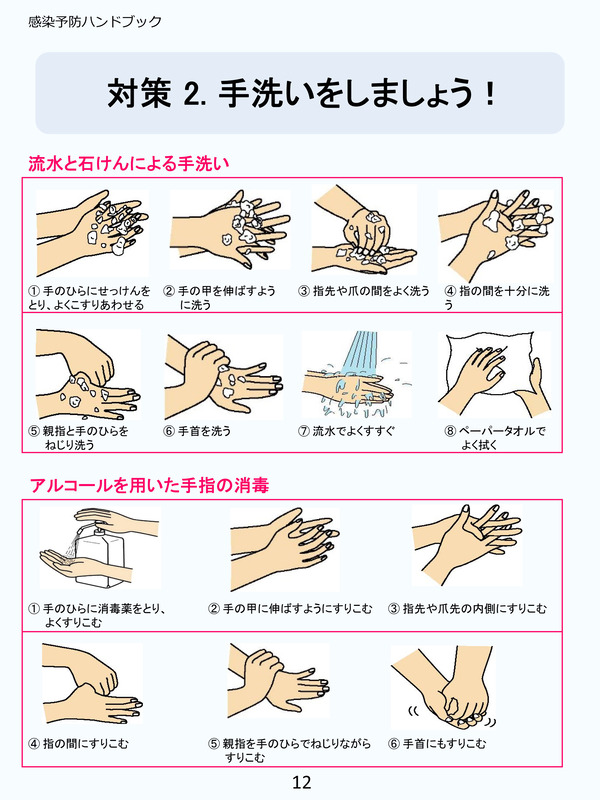 感染予防ハンドブック

対策 2. 手洗いをしましょう！

流水と石けんによる手洗い

① 手のひらにせっけんをとり、よくこすりあわせる

② 手の甲を伸ばすように洗う

③ 指先や爪の間をよく洗う

④ 指の間を十分に洗う

⑤ 親指と手のひらをねじり洗う

⑥ 手首を洗う

⑦ 流水でよくすすぐ

⑧ ペーパータオルでよく拭く

アルコールを用いた手指の消毒

① 手のひらに消毒薬をとり、よくすりこむ

② 手の甲に伸ばすようにすりこむ

③ 指先や爪先の内側にすりこむ

④ 指の間にすりこむ

⑤ 親指を手のひらでねじりながらすりこむ

⑥ 手首にもすりこむ

12