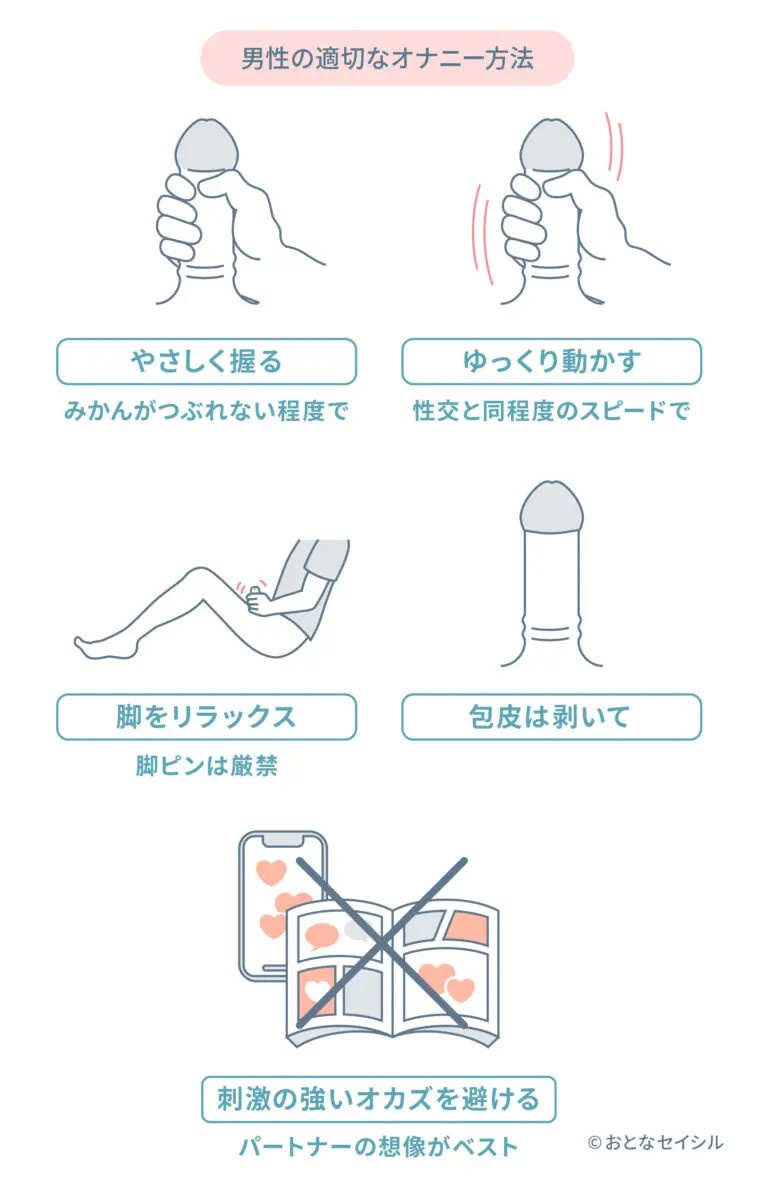 男性の適切なオナニー方法

やさしく握る
みかんがつぶれない程度で

ゆっくり動かす
性交と同程度のスピードで

脚をリラックス
脚ピンは厳禁

包皮は剥いて

刺激の強いオカズを避ける
パートナーの想像がベスト

© おとなセイシル