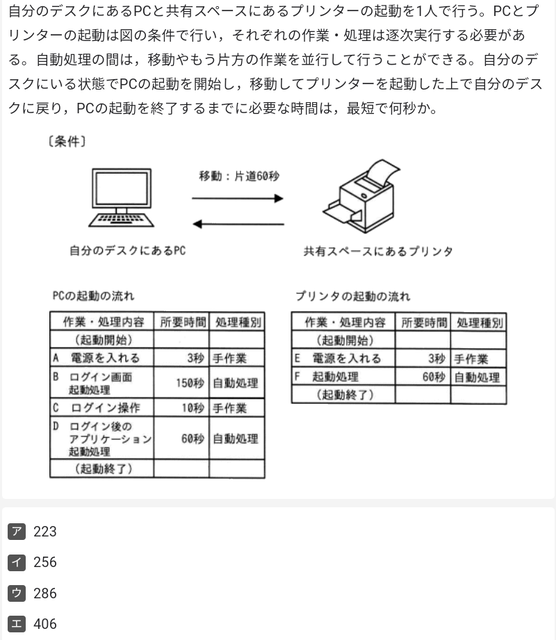 自分のデスクにあるPCと共有スペースにあるプリンターの起動を1人で行う。PCとプリンターの起動は図の条件で行い，それぞれの作業・処理は逐次実行する必要がある。自動処理の間は，移動やもう片方の作業を並行して行うことができる。自分のデスクにいる状態でPCの起動を開始し，移動してプリンターを起動した上で自分のデスクに戻り，PCの起動を終了するまでに必要な時間は，最短で何秒か。

〔条件〕

移動：片道60秒

自分のデスクにあるPC

共有スペースにあるプリンタ

PCの起動の流れ

| 作業・処理内容 | 所要時間 | 処理種別 |
|---|---|---|
| （起動開始） | | |
| A　電源を入れる | 3秒 | 手作業 |
| B　ログイン画面起動処理 | 150秒 | 自動処理 |
| C　ログイン操作 | 10秒 | 手作業 |
| D　ログイン後のアプリケーション起動処理 | 60秒 | 自動処理 |
| （起動終了） | | |

プリンタの起動の流れ

| 作業・処理内容 | 所要時間 | 処理種別 |
|---|---|---|
| （起動開始） | | |
| E　電源を入れる | 3秒 | 手作業 |
| F　起動処理 | 60秒 | 自動処理 |
| （起動終了） | | |

ア 223

イ 256

ウ 286

エ 406