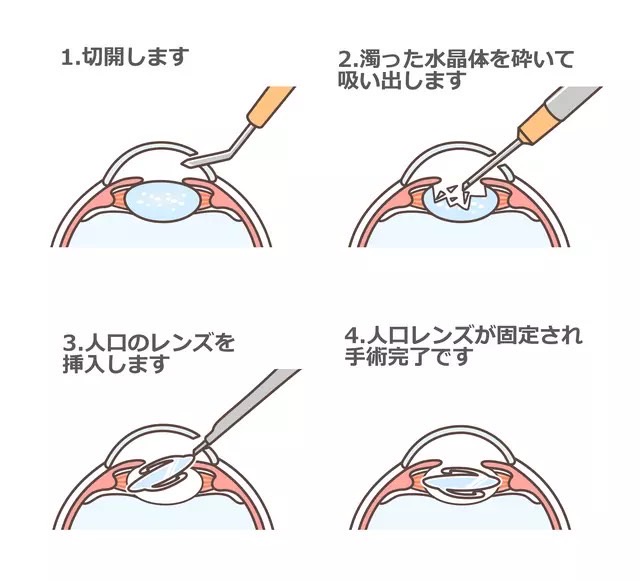 1.切開します

2.濁った水晶体を砕いて吸い出します

3.人口のレンズを挿入します

4.人口レンズが固定され手術完了です