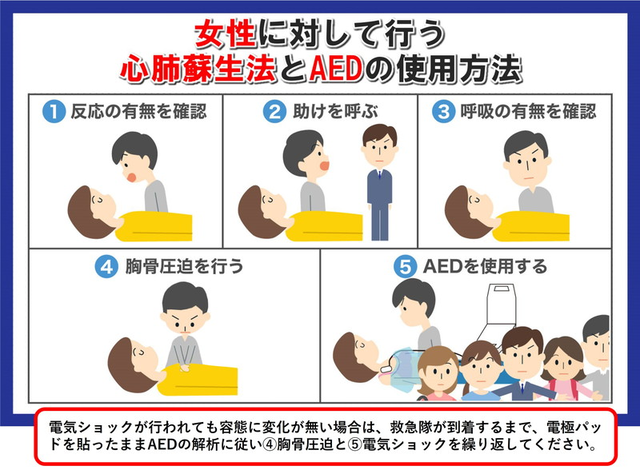 女性に対して行う
心肺蘇生法とAEDの使用方法

1 反応の有無を確認

2 助けを呼ぶ

3 呼吸の有無を確認

4 胸骨圧迫を行う

5 AEDを使用する

電気ショックが行われても容態に変化が無い場合は、救急隊が到着するまで、電極パッドを貼ったままAEDの解析に従い④胸骨圧迫と⑤電気ショックを繰り返してください。