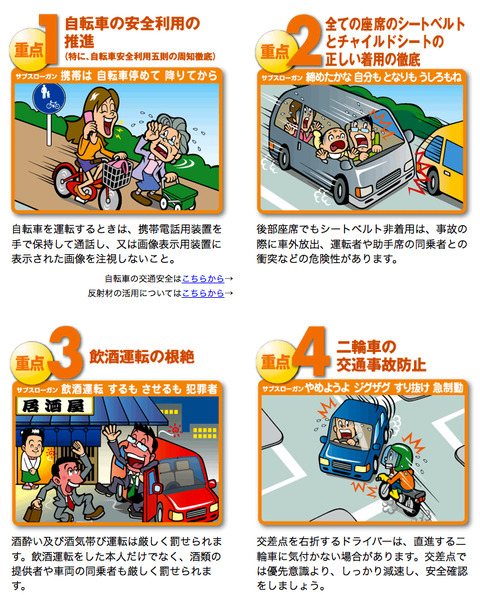 重点 1 自転車の安全利用の推進
（特に、自転車安全利用五則の周知徹底）

サブスローガン 携帯は 自転車停めて 降りてから

自転車を運転するときは、携帯電話用装置を手で保持して通話し、又は画像表示用装置に表示された画像を注視しないこと。

自転車の交通安全はこちらから→
反射材の活用についてはこちらから→

重点 2 全ての座席のシートベルトとチャイルドシートの正しい着用の徹底

サブスローガン 締めたかな 自分も となりも うしろもね

後部座席でもシートベルト非着用は、事故の際に車外放出、運転者や助手席の同乗者との衝突などの危険性があります。

重点 3 飲酒運転の根絶

サブスローガン 飲酒運転 するも させるも 犯罪者

居酒屋

酒酔い及び酒気帯び運転は厳しく罰せられます。飲酒運転をした本人だけでなく、酒類の提供者や車両の同乗者も厳しく罰せられます。

重点 4 二輪車の交通事故防止

サブスローガン やめようよ ジグザグ すり抜け 急制動

交差点を右折するドライバーは、直進する二輪車に気付かない場合があります。交差点では優先意識より、しっかり減速し、安全確認をしましょう。