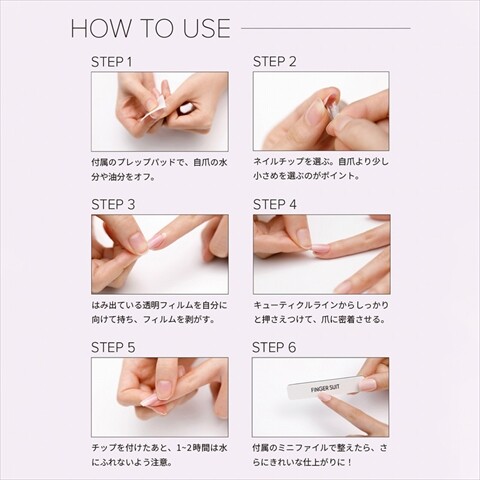 HOW TO USE

STEP 1

付属のプレップパッドで、自爪の水分や油分をオフ。

STEP 2

ネイルチップを選ぶ。自爪より少し小さめを選ぶのがポイント。

STEP 3

はみ出ている透明フィルムを自分に向けて持ち、フィルムを剥がす。

STEP 4

キューティクルラインからしっかりと押さえつけて、爪に密着させる。

STEP 5

チップを付けたあと、1~2時間は水にふれないよう注意。

STEP 6

FINGER SUIT

付属のミニファイルで整えたら、さらにきれいな仕上がりに！