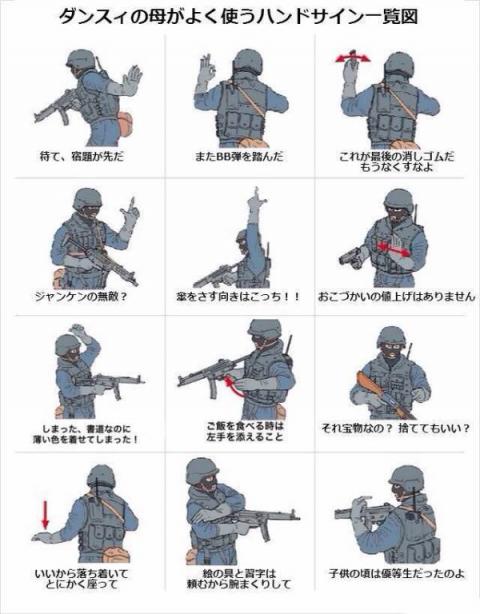 ダンスィの母がよく使うハンドサイン一覧図

待て、宿題が先だ

またBB弾を踏んだ

これが最後の消しゴムだ
もうなくすなよ

ジャンケンの無敵？

傘をさす向きはこっち！！

おこづかいの値上げはありません

しまった、書道なのに
薄い色を着せてしまった！

ご飯を食べる時は
左手を添えること

それ宝物なの？ 捨ててもいい？

いいから落ち着いて
とにかく座って

絵の具と習字は
頼むから腕まくりして

子供の頃は優等生だったのよ