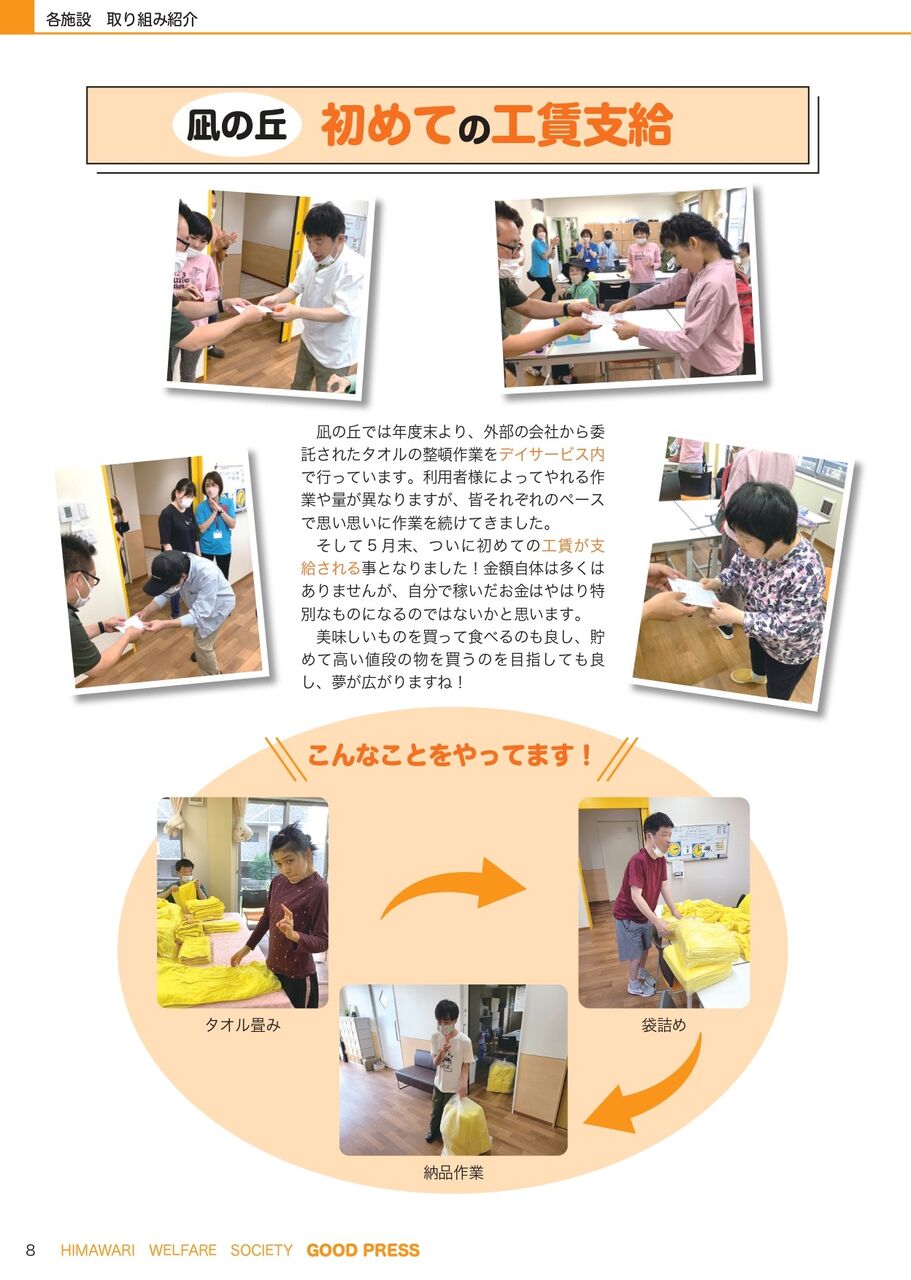 各施設　取り組み紹介

凪の丘　初めての工賃支給

凪の丘では年度末より、外部の会社から委託されたタオルの整頓作業をデイサービス内で行っています。利用者様によってやれる作業や量が異なりますが、皆それぞれのペースで思い思いに作業を続けてきました。

そして５月末、ついに初めての工賃が支給される事となりました！金額自体は多くはありませんが、自分で稼いだお金はやはり特別なものになるのではないかと思います。

美味しいものを買って食べるのも良し、貯めて高い値段の物を買うのを目指しても良し、夢が広がりますね！

こんなことをやってます！

タオル畳み

袋詰め

納品作業

8　HIMAWARI WELFARE SOCIETY GOOD PRESS