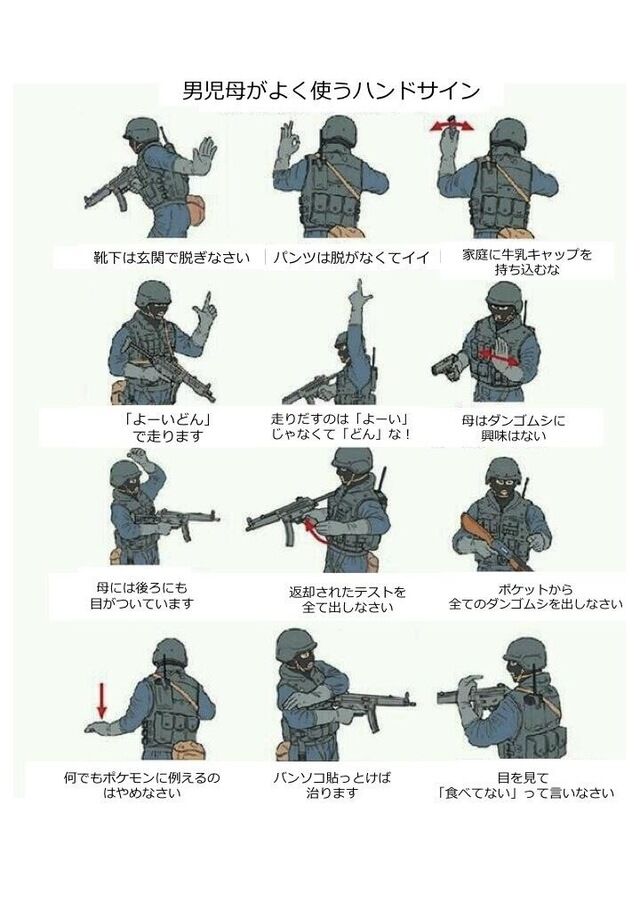 男児母がよく使うハンドサイン

靴下は玄関で脱ぎなさい

パンツは脱がなくてイイ

家庭に牛乳キャップを持ち込むな

「よーいどん」で走ります

走りだすのは「よーい」じゃなくて「どん」な！

母はダンゴムシに興味はない

母には後ろにも目がついています

返却されたテストを全て出しなさい

ポケットから全てのダンゴムシを出しなさい

何でもポケモンに例えるのはやめなさい

バンソコ貼っとけば治ります

目を見て「食べてない」って言いなさい