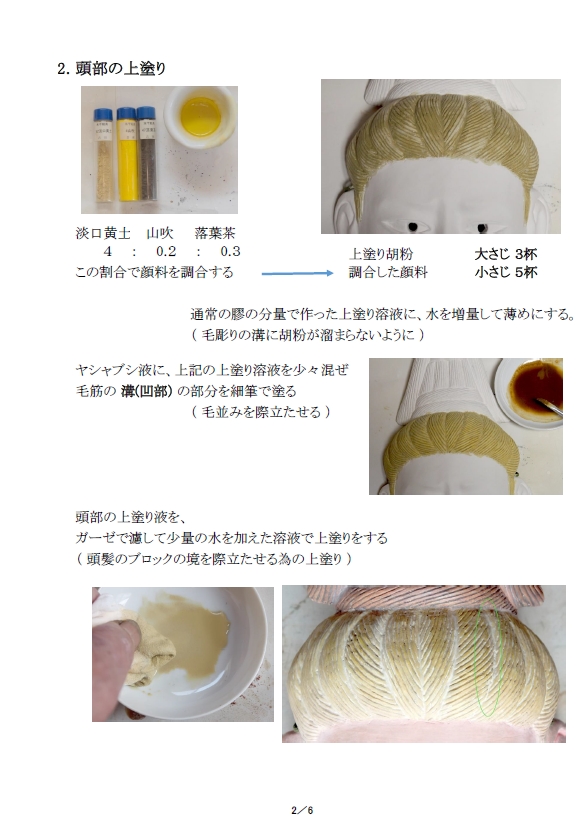 2. 頭部の上塗り

淡口黄土　山吹　落葉茶
4　:　0.2　:　0.3
この割合で顔料を調合する

上塗り胡粉　大さじ 3杯
調合した顔料　小さじ 5杯

通常の膠の分量で作った上塗り溶液に、水を増量して薄めにする。
( 毛彫りの溝に胡粉が溜まらないように )

ヤシャブシ液に、上記の上塗り溶液を少々混ぜ
毛筋の 溝(凹部) の部分を細筆で塗る
( 毛並みを際立たせる )

頭部の上塗り液を、
ガーゼで濾して少量の水を加えた溶液で上塗りをする
( 頭髪のブロックの境を際立たせる為の上塗り )

2／6