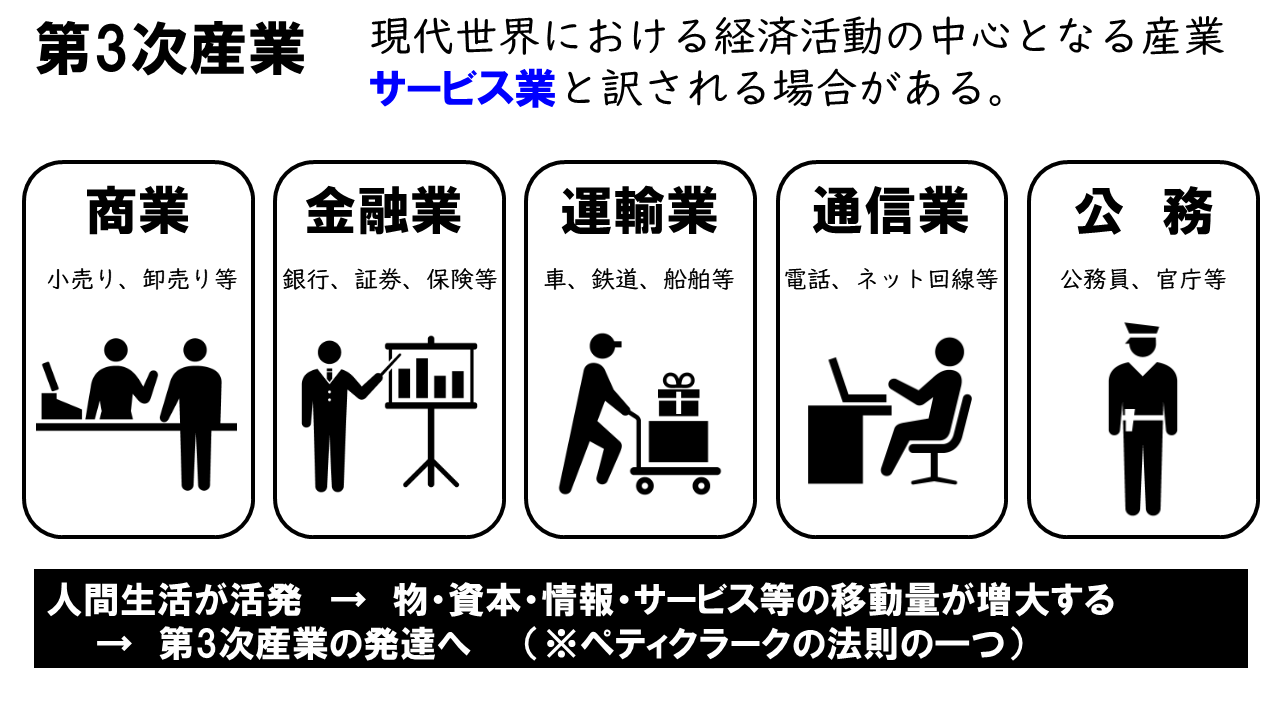 第3次産業

現代世界における経済活動の中心となる産業
サービス業と訳される場合がある。

商業
小売り、卸売り等

金融業
銀行、証券、保険等

運輸業
車、鉄道、船舶等

通信業
電話、ネット回線等

公　務
公務員、官庁等

人間生活が活発　→　物・資本・情報・サービス等の移動量が増大する
→　第3次産業の発達へ　（※ペティクラークの法則の一つ）