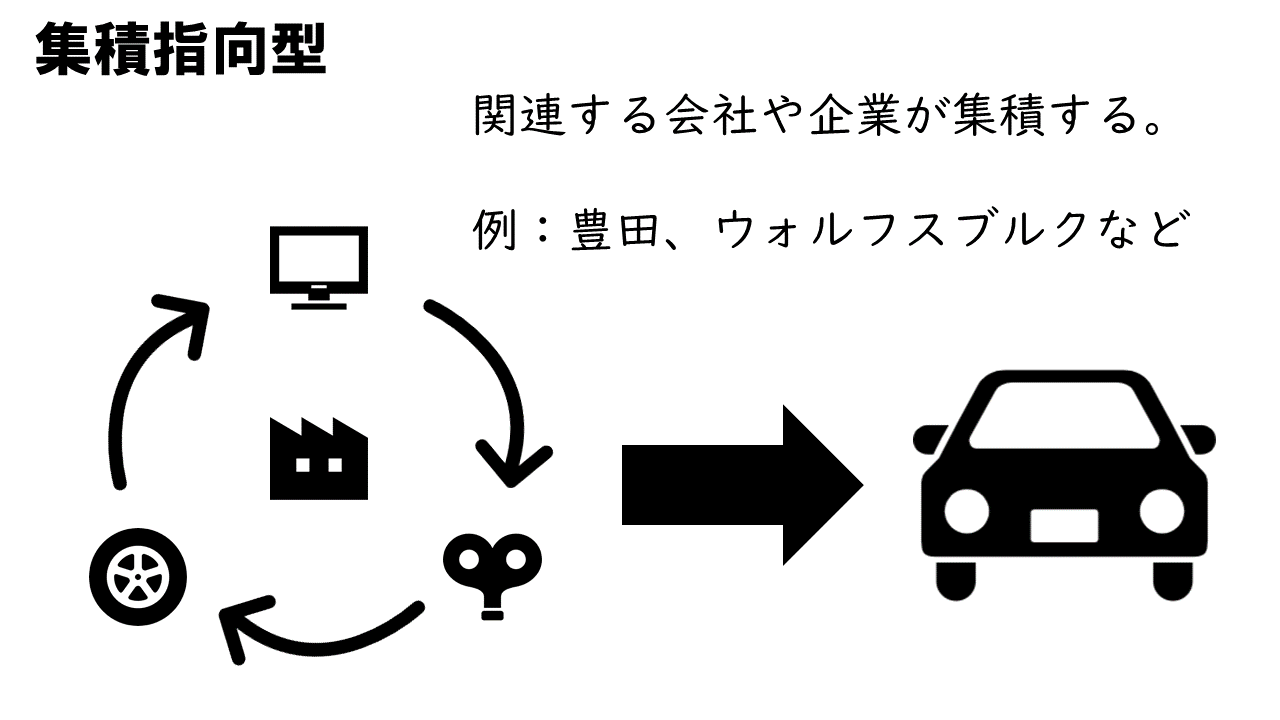 集積指向型

関連する会社や企業が集積する。

例：豊田、ウォルフスブルクなど