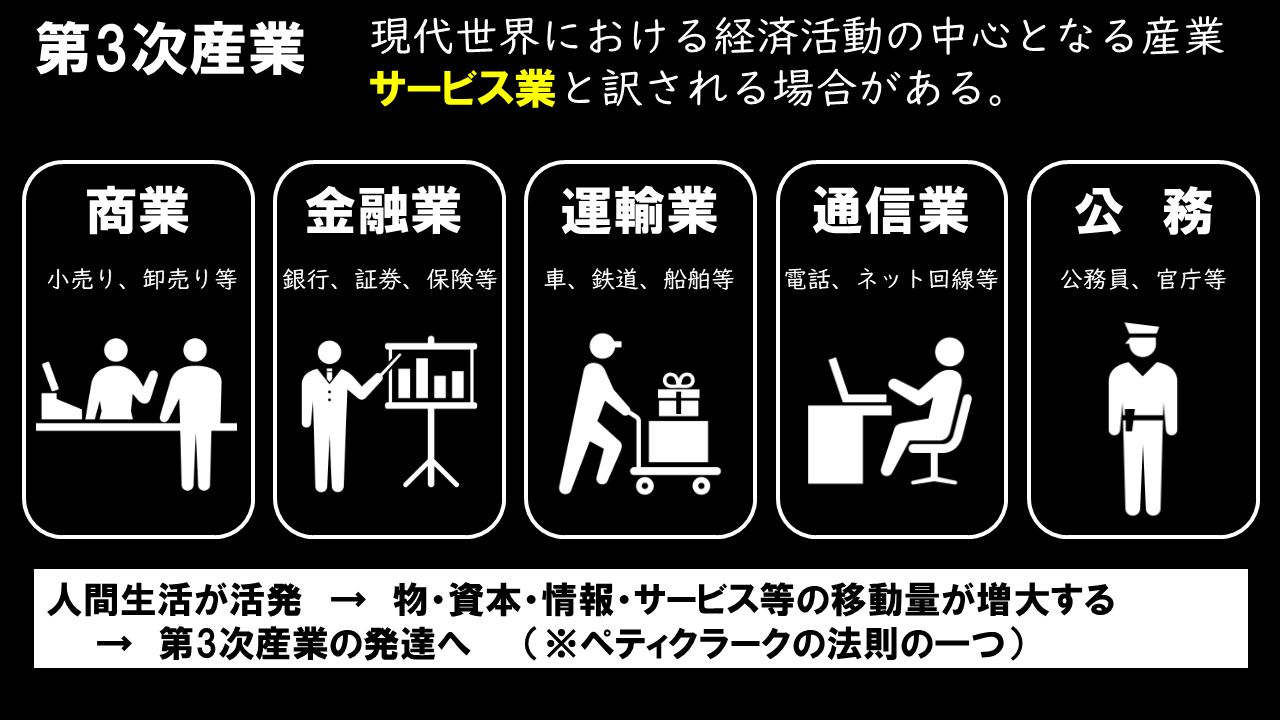 第3次産業

現代世界における経済活動の中心となる産業
サービス業と訳される場合がある。

商業
小売り、卸売り等

金融業
銀行、証券、保険等

運輸業
車、鉄道、船舶等

通信業
電話、ネット回線等

公　務
公務員、官庁等

人間生活が活発　→　物・資本・情報・サービス等の移動量が増大する
→　第3次産業の発達へ　（※ペティクラークの法則の一つ）