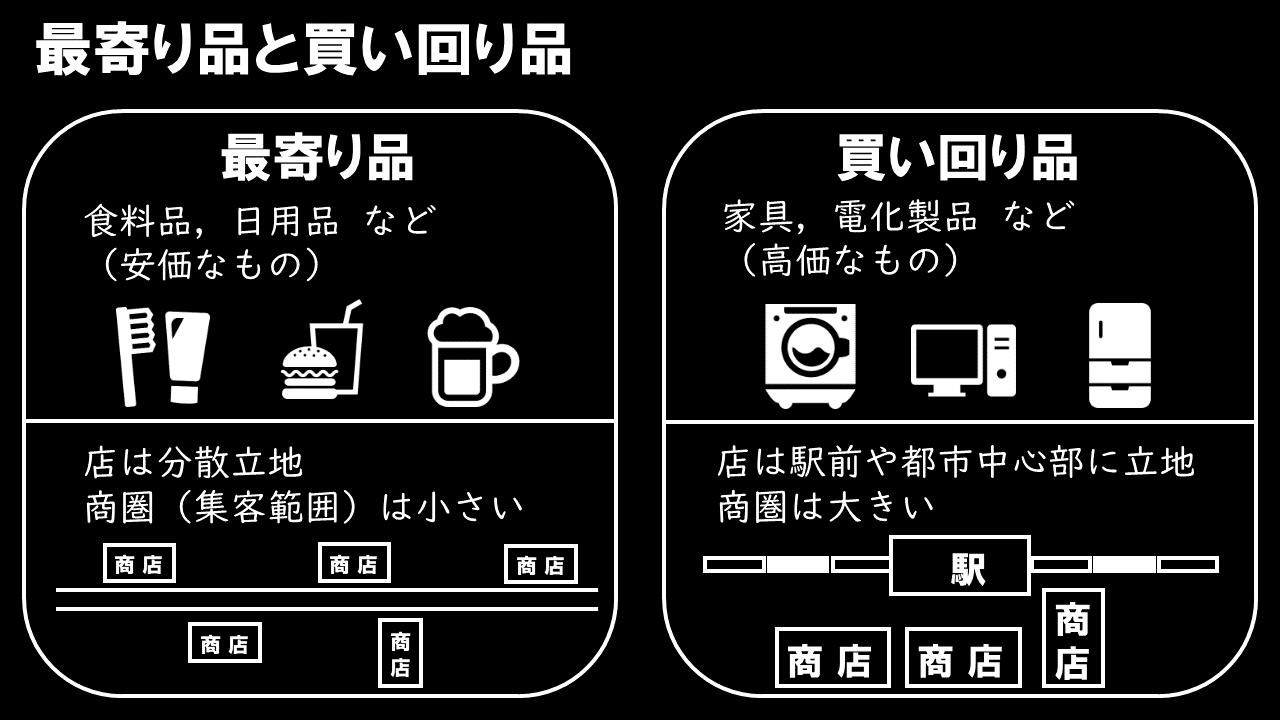 最寄り品と買い回り品

最寄り品

食料品，日用品 など
（安価なもの）

店は分散立地
商圏（集客範囲）は小さい

商店
商店
商店
商店
商店

買い回り品

家具，電化製品 など
（高価なもの）

店は駅前や都市中心部に立地
商圏は大きい

駅

商店
商店
商店