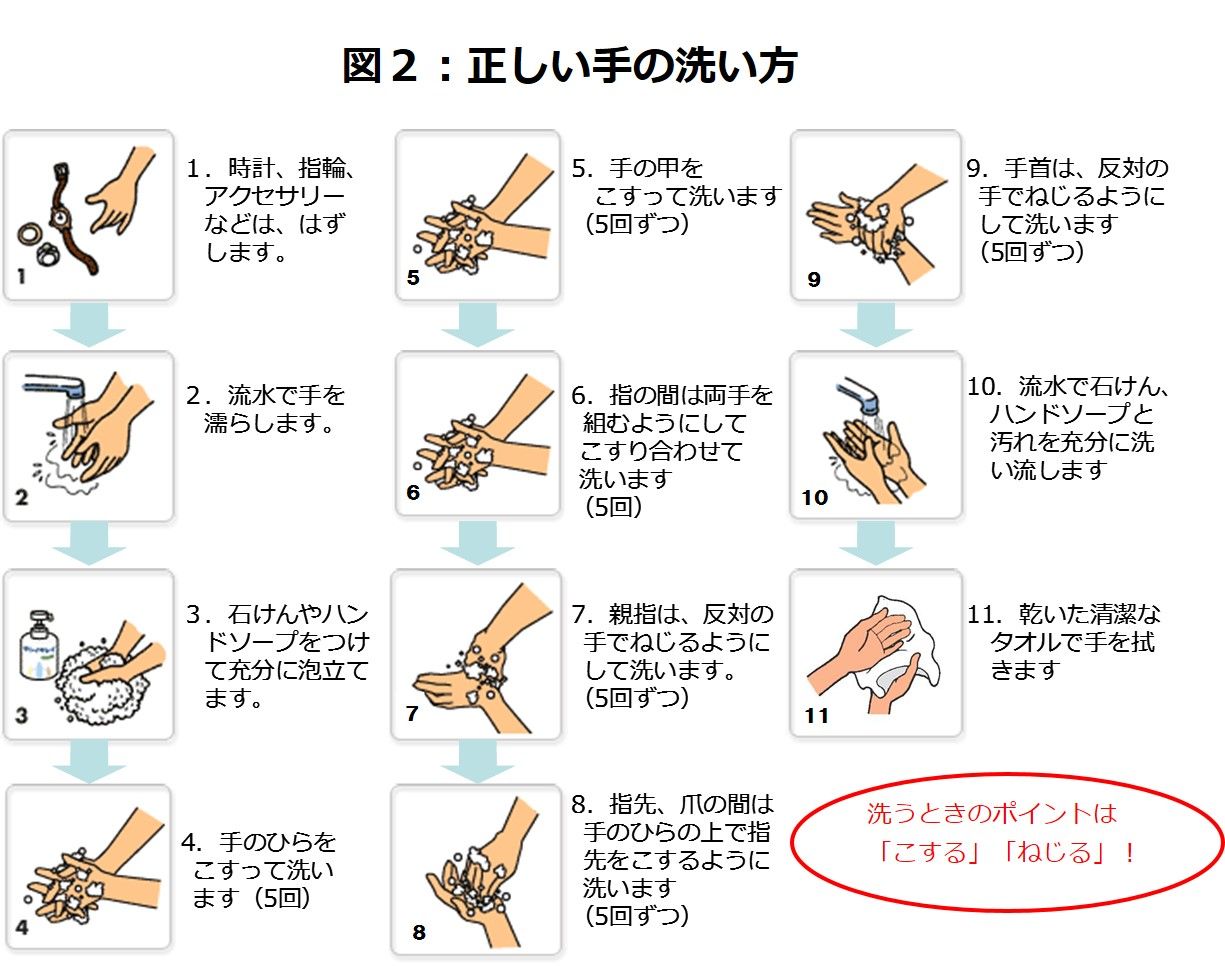 図２：正しい手の洗い方

1

1．時計、指輪、アクセサリーなどは、はずします。

2

2．流水で手を濡らします。

3

3．石けんやハンドソープをつけて充分に泡立てます。

4

4．手のひらをこすって洗います（5回）

5

5．手の甲をこすって洗います（5回ずつ）

6

6．指の間は両手を組むようにしてこすり合わせて洗います（5回）

7

7．親指は、反対の手でねじるようにして洗います。（5回ずつ）

8

8．指先、爪の間は手のひらの上で指先をこするように洗います（5回ずつ）

9

9．手首は、反対の手でねじるようにして洗います（5回ずつ）

10

10．流水で石けん、ハンドソープと汚れを充分に洗い流します

11

11．乾いた清潔なタオルで手を拭きます

洗うときのポイントは「こする」「ねじる」！