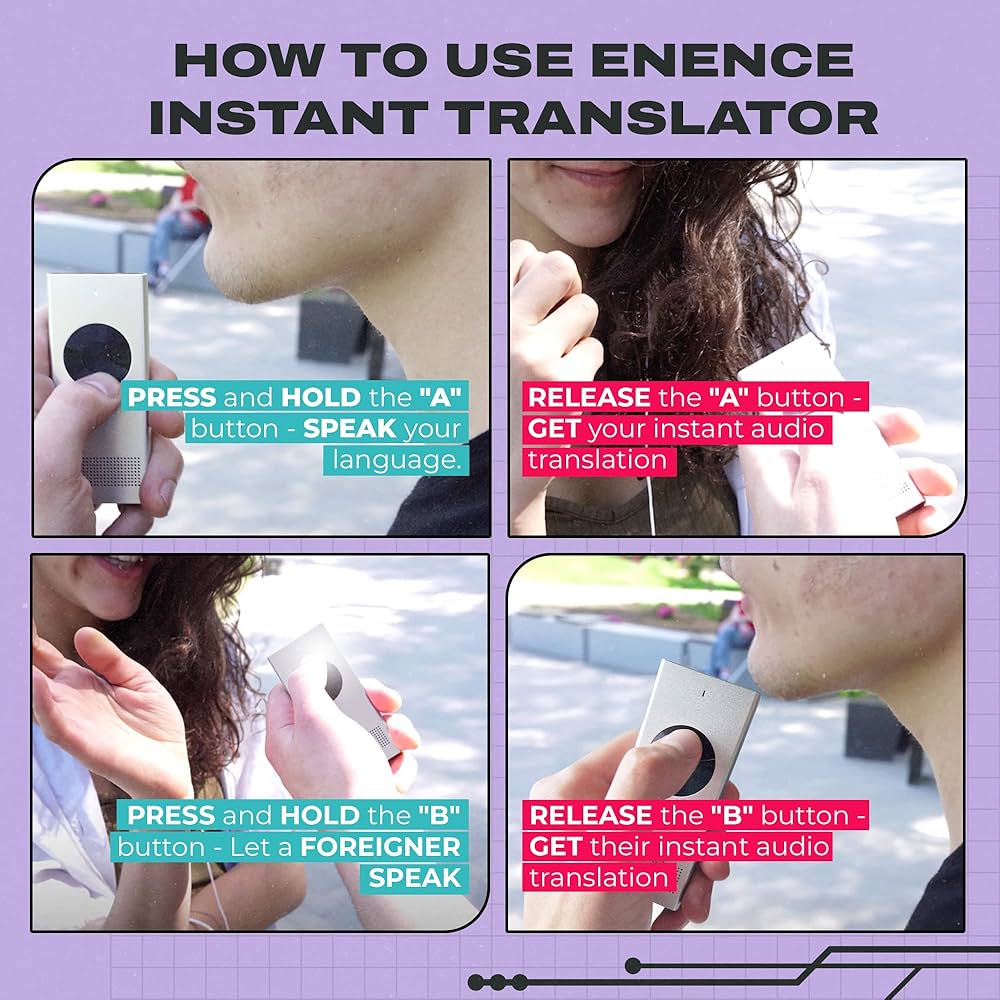 HOW TO USE ENENCE INSTANT TRANSLATOR

PRESS and HOLD the "A" button - SPEAK your language.

RELEASE the "A" button - GET your instant audio translation

PRESS and HOLD the "B" button - Let a FOREIGNER SPEAK

RELEASE the "B" button - GET their instant audio translation