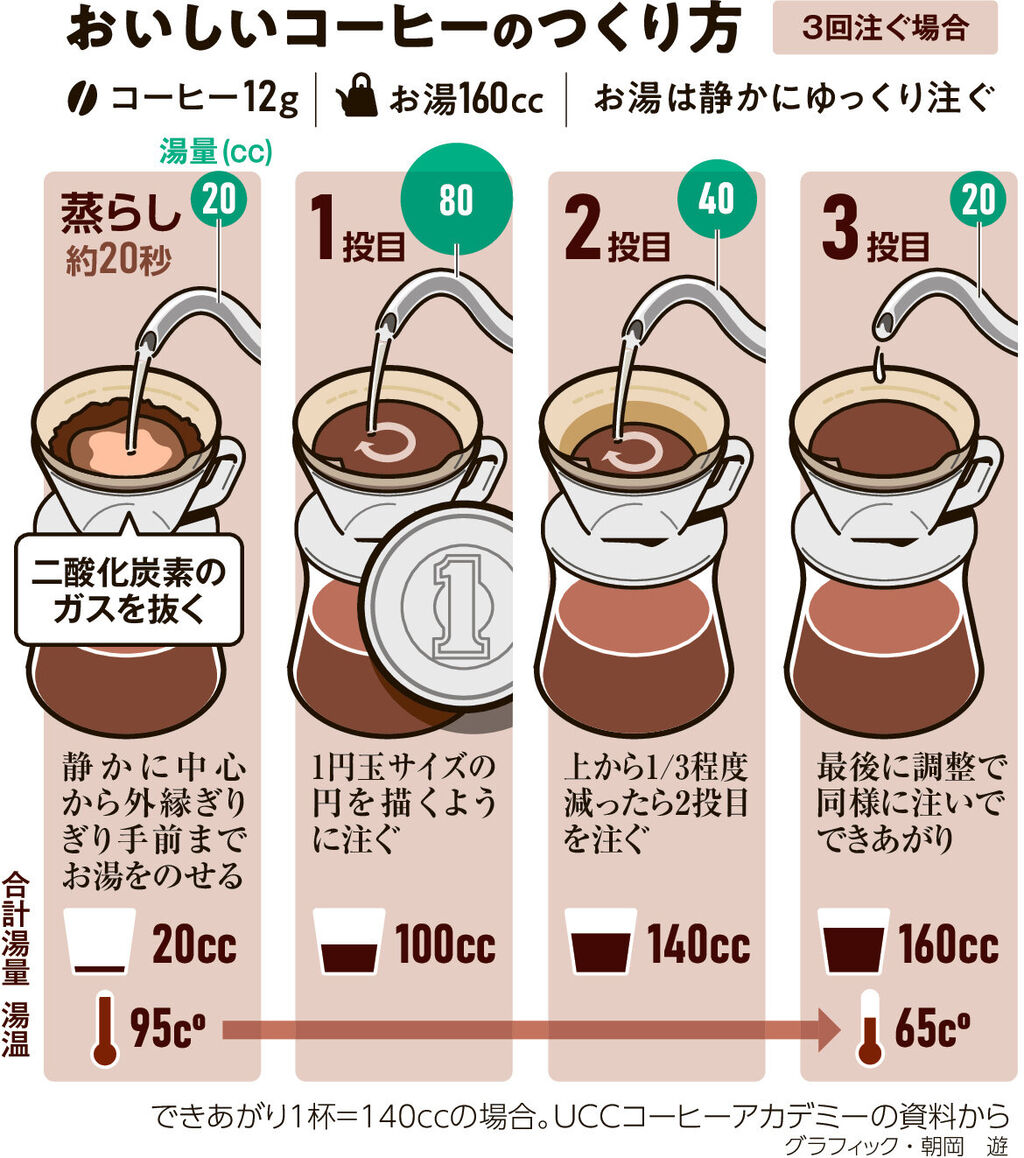 おいしいコーヒーのつくり方

3回注ぐ場合

コーヒー12g
お湯160cc
お湯は静かにゆっくり注ぐ

湯量(cc)

蒸らし
約20秒
20

二酸化炭素のガスを抜く

静かに中心から外縁ぎりぎり手前までお湯をのせる

1投目
80

1

1円玉サイズの円を描くように注ぐ

2投目
40

上から1/3程度減ったら2投目を注ぐ

3投目
20

最後に調整で同様に注いでできあがり

合計湯量

20cc
100cc
140cc
160cc

湯温

95c°
65c°

できあがり1杯=140ccの場合。UCCコーヒーアカデミーの資料から
グラフィック・朝岡　遊