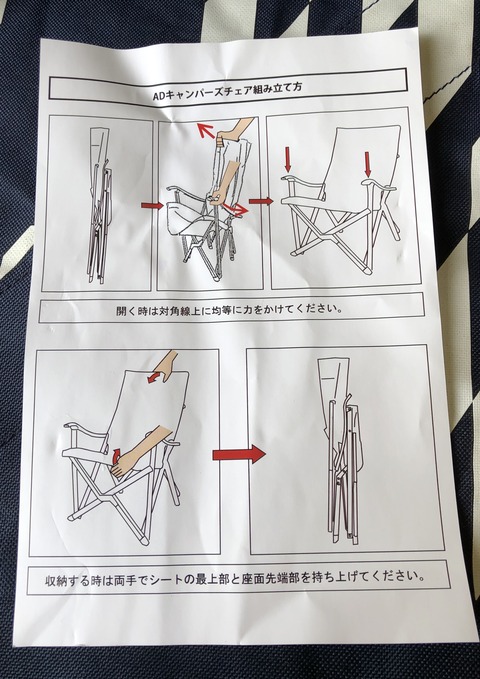 ADキャンパーズチェア組み立て方

開く時は対角線上に均等に力をかけてください。

収納する時は両手でシートの最上部と座面先端部を持ち上げてください。