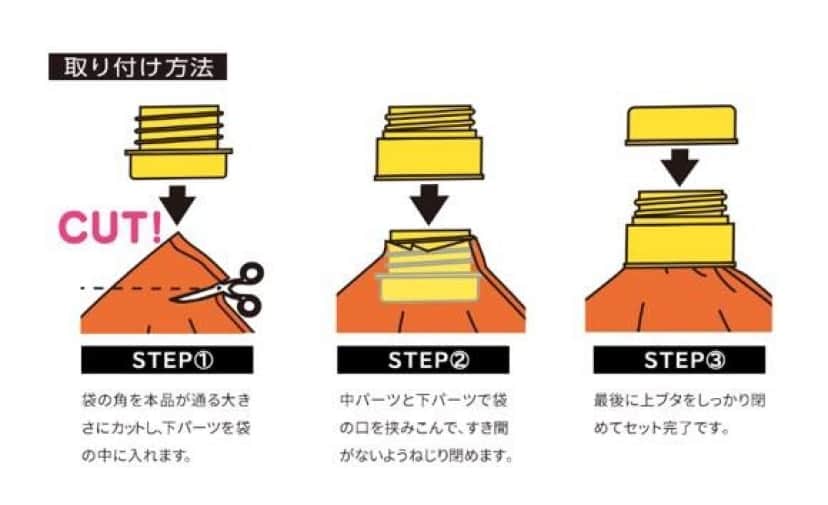 取り付け方法

CUT!

STEP①

袋の角を本品が通る大きさにカットし、下パーツを袋の中に入れます。

STEP②

中パーツと下パーツで袋の口を挟みこんで、すき間がないようねじり閉めます。

STEP③

最後に上ブタをしっかり閉めてセット完了です。