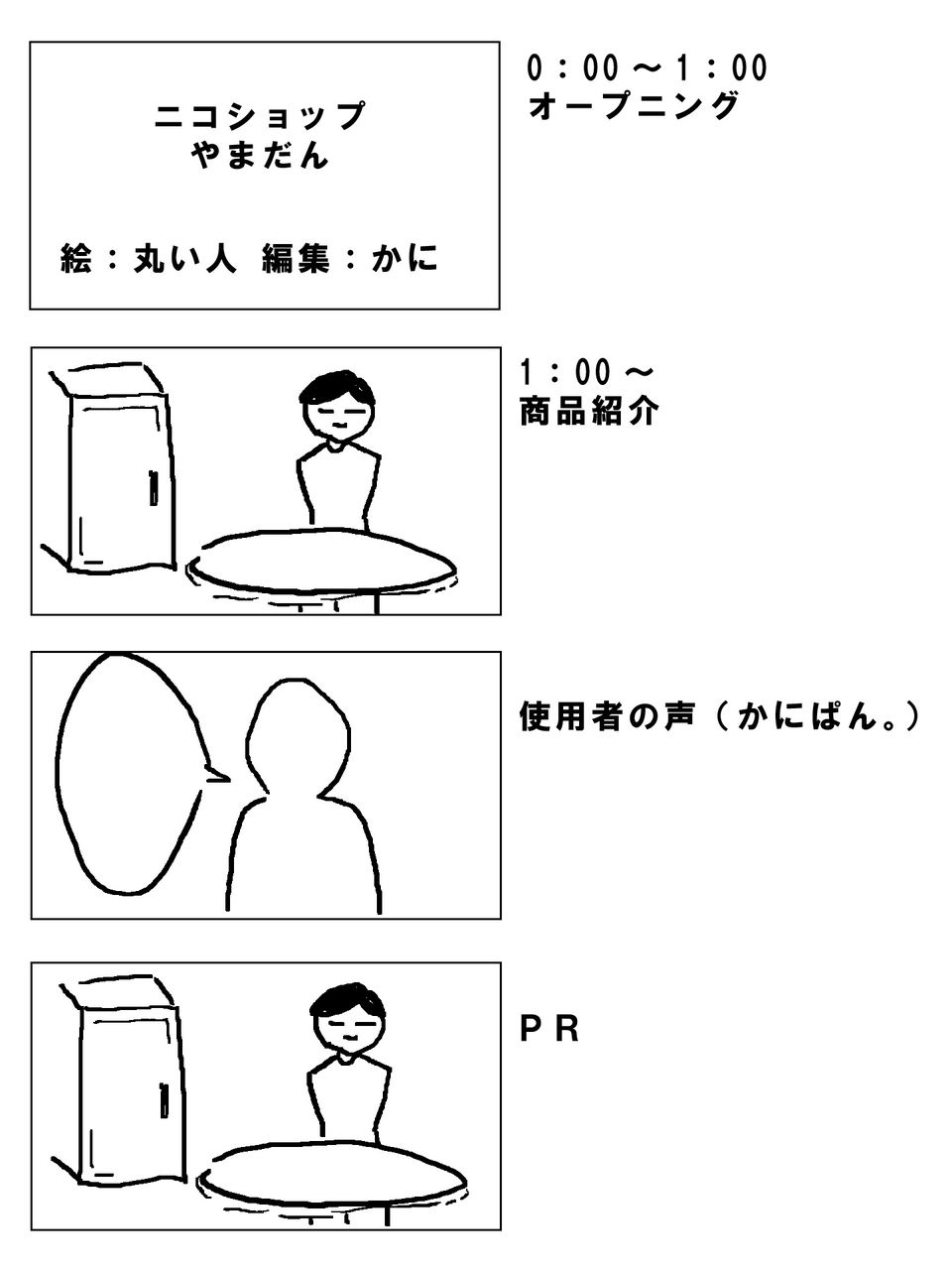 ニコショップ
やまだん

絵：丸い人　編集：かに

0：00～1：00
オープニング

1：00～
商品紹介

使用者の声（かにぱん。）

ＰＲ