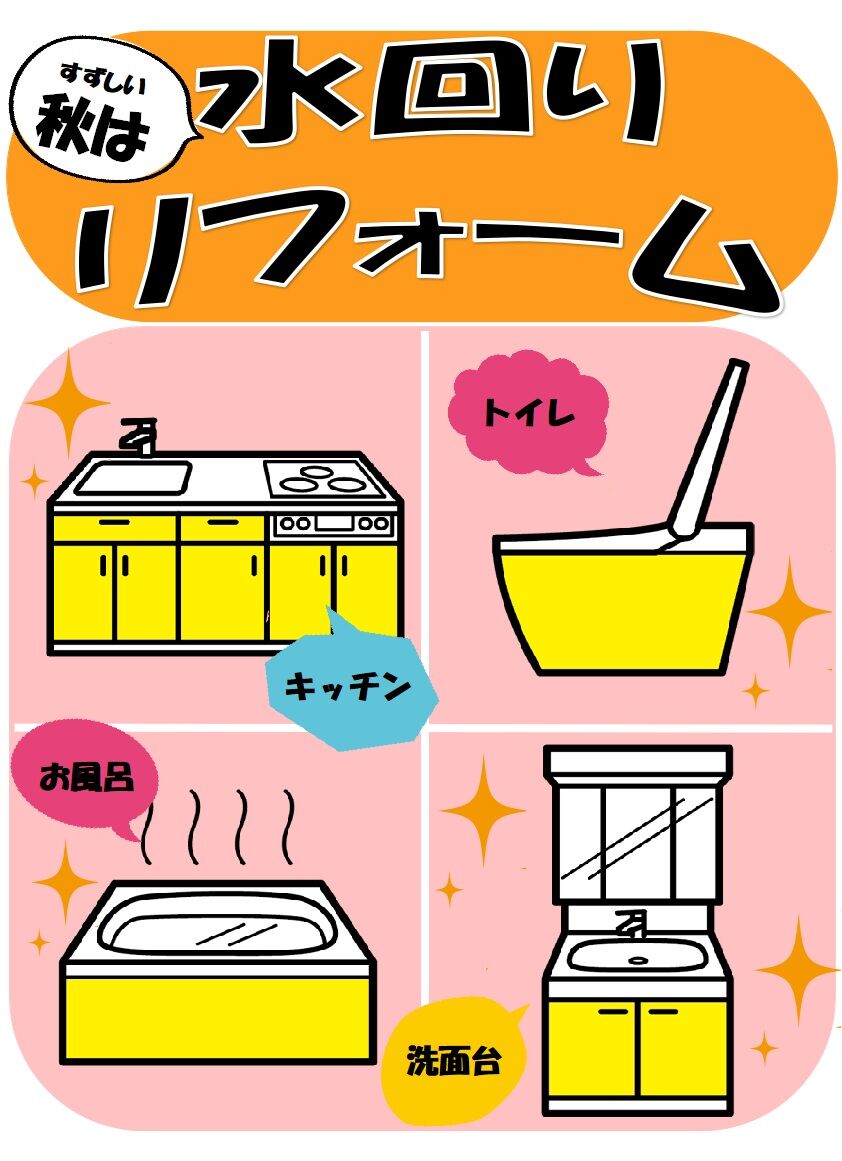 すずしい
秋は
水回り
リフォーム

トイレ

キッチン

お風呂

洗面台