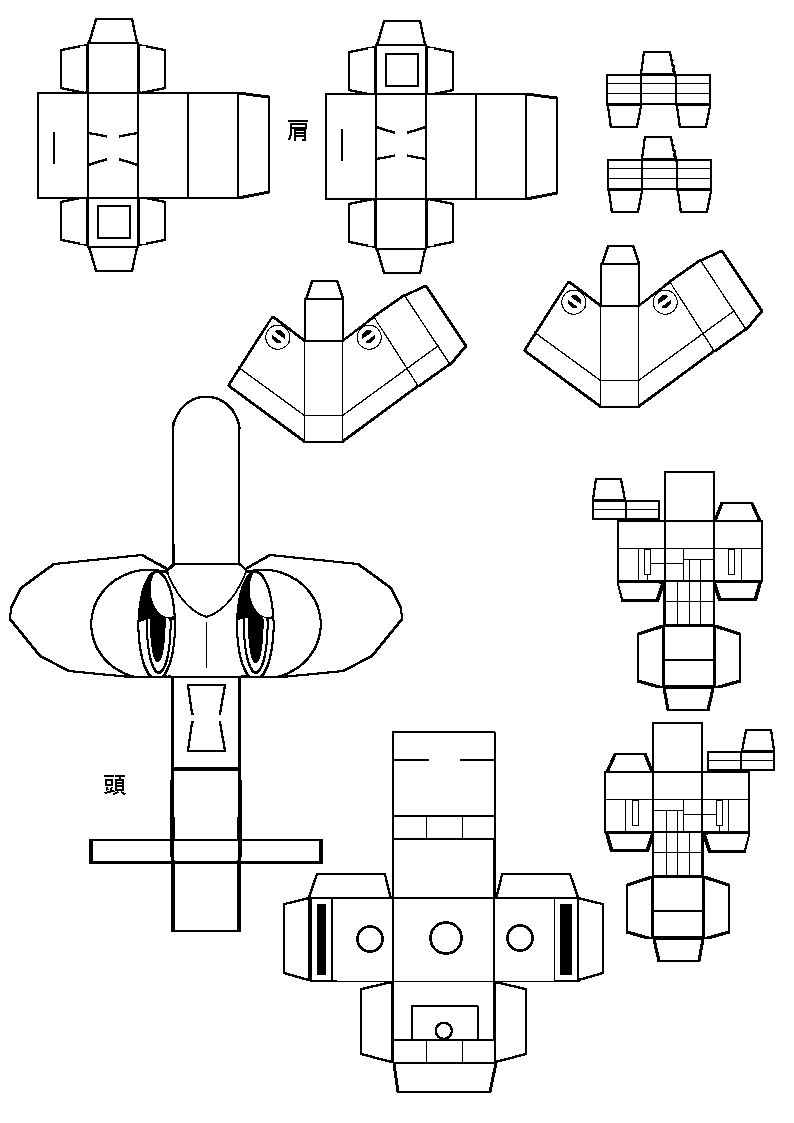 肩

頭