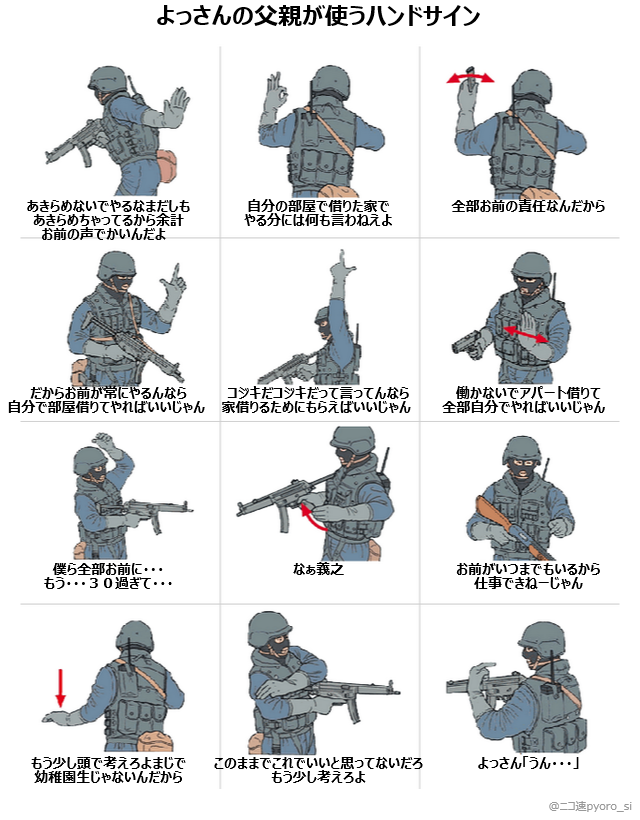 よっさんの父親が使うハンドサイン

あきらめないでやるなまだしも
あきらめちゃってるから余計
お前の声でかいんだよ

自分の部屋で借りた家で
やる分には何も言わねえよ

全部お前の責任なんだから

だからお前が常にやるんなら
自分で部屋借りてやればいいじゃん

コジキだコジキだって言ってんなら
家借りるためにもらえばいいじゃん

働かないでアパート借りて
全部自分でやればいいじゃん

僕ら全部お前に・・・
もう・・・３０過ぎて・・・

なぁ義之

お前がいつまでもいるから
仕事できねーじゃん

もう少し頭で考えろよまじで
幼稚園生じゃないんだから

このままでこれでいいと思ってないだろ
もう少し考えろよ

よっさん「うん・・・」

@ニコ速pyoro_si