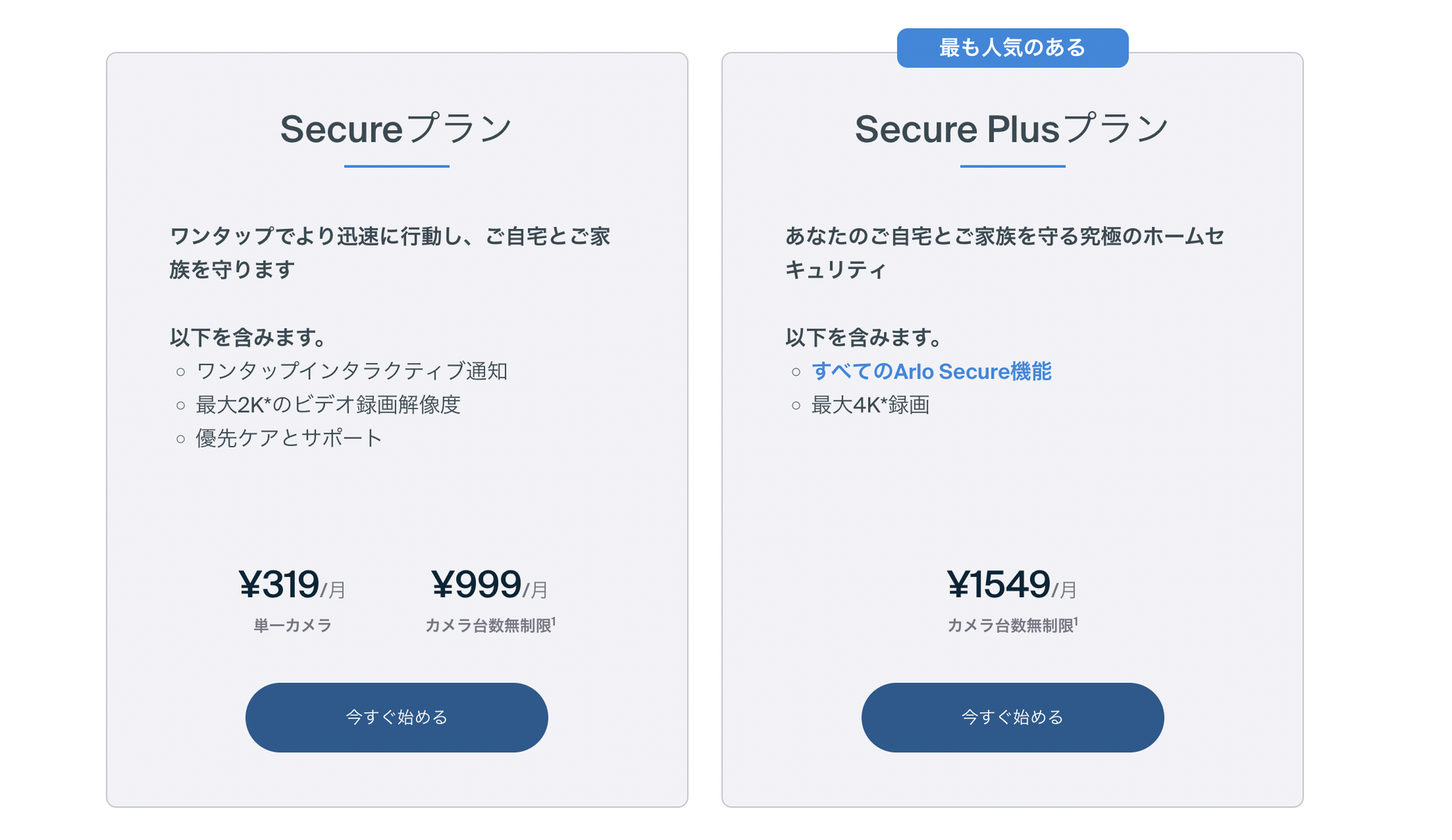 Secureプラン

ワンタップでより迅速に行動し、ご自宅とご家族を守ります

以下を含みます。
○ ワンタップインタラクティブ通知
○ 最大2K*のビデオ録画解像度
○ 優先ケアとサポート

¥319/月
単一カメラ

¥999/月
カメラ台数無制限$^1$

今すぐ始める

最も人気のある

Secure Plusプラン

あなたのご自宅とご家族を守る究極のホームセキュリティ

以下を含みます。
○ すべてのArlo Secure機能
○ 最大4K*録画

¥1549/月
カメラ台数無制限$^1$

今すぐ始める