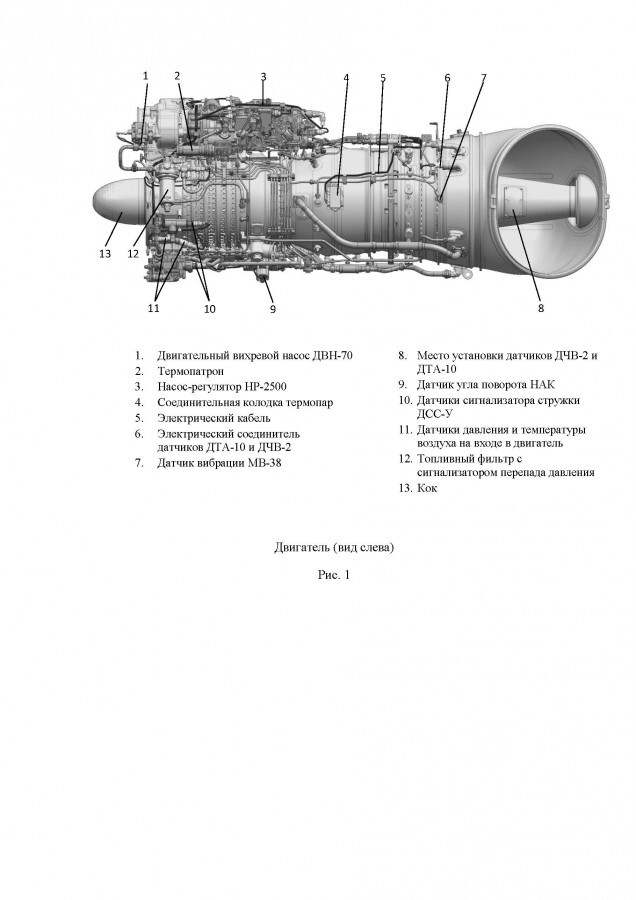 1 2 3 4 5 6 7

13 12

11 10 9 8

1. Двигательный вихревой насос ДВН-70
2. Термопатрон
3. Насос-регулятор НР-2500
4. Соединительная колодка термопар
5. Электрический кабель
6. Электрический соединитель датчиков ДТА-10 и ДЧВ-2
7. Датчик вибрации МВ-38

8. Место установки датчиков ДЧВ-2 и ДТА-10
9. Датчик угла поворота НАК
10. Датчики сигнализатора стружки ДСС-У
11. Датчики давления и температуры воздуха на входе в двигатель
12. Топливный фильтр с сигнализатором перепада давления
13. Кок

Двигатель (вид слева)

Рис. 1