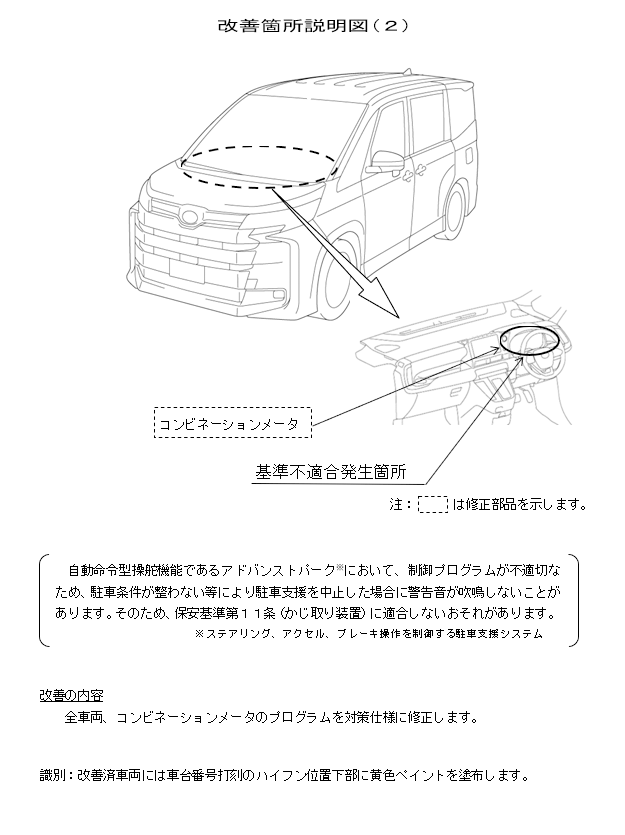 改善箇所説明図（２）

コンビネーションメータ

基準不適合発生箇所

注：　は修正部品を示します。

自動命令型操舵機能であるアドバンストパーク※において、制御プログラムが不適切なため、駐車条件が整わない等により駐車支援を中止した場合に警告音が吹鳴しないことがあります。そのため、保安基準第１１条（かじ取り装置）に適合しないおそれがあります。
※ステアリング、アクセル、ブレーキ操作を制御する駐車支援システム

改善の内容
全車両、コンビネーションメータのプログラムを対策仕様に修正します。

識別：改善済車両には車台番号打刻のハイフン位置下部に黄色ペイントを塗布します。