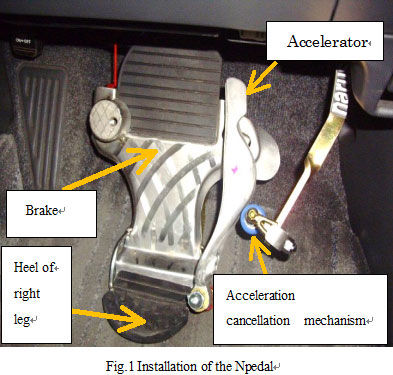 Accelerator

Brake

Heel of right leg

Acceleration cancellation mechanism

Fig.1 Installation of the Npedal