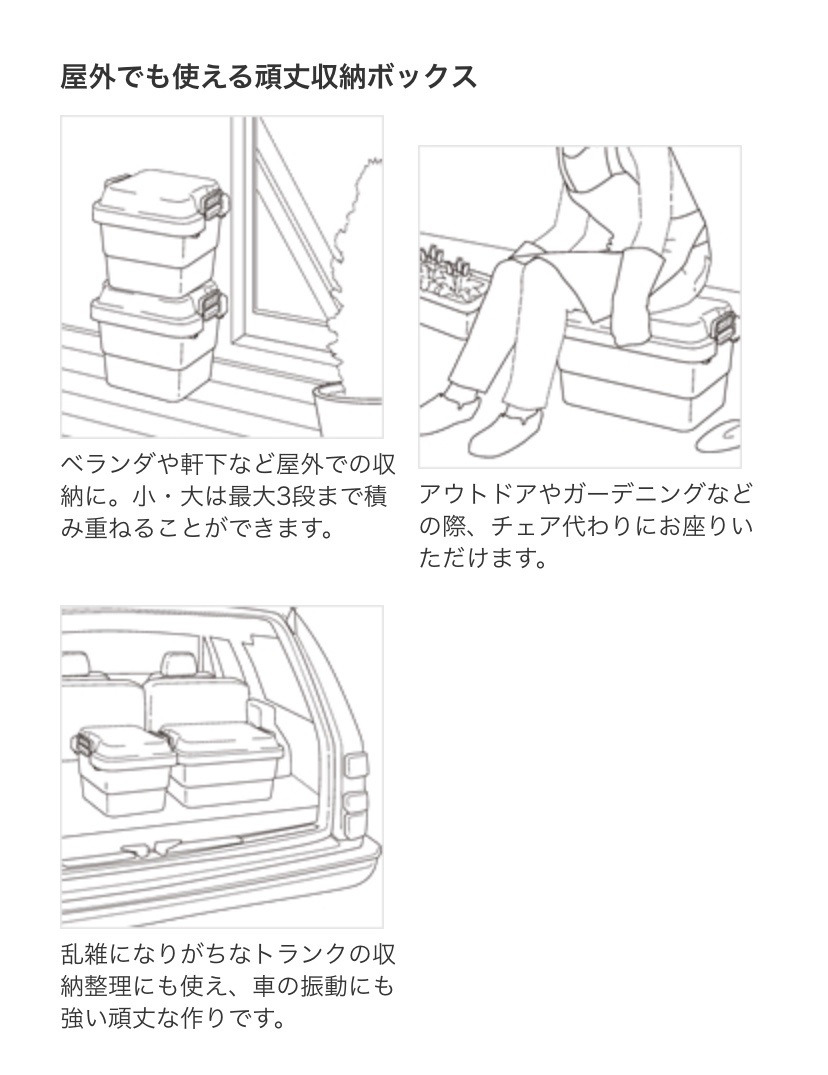 屋外でも使える頑丈収納ボックス

ベランダや軒下など屋外での収納に。小・大は最大3段まで積み重ねることができます。

アウトドアやガーデニングなどの際、チェア代わりにお座りいただけます。

乱雑になりがちなトランクの収納整理にも使え、車の振動にも強い頑丈な作りです。