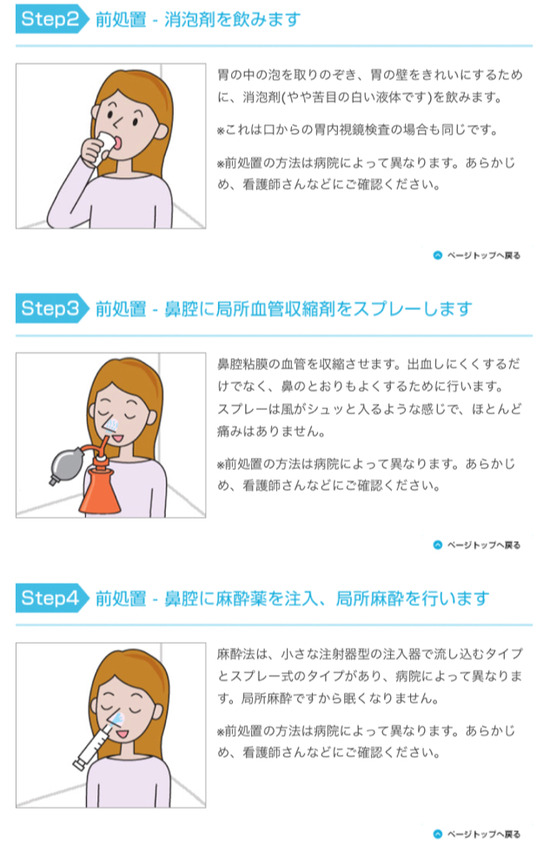 Step2 前処置 - 消泡剤を飲みます

胃の中の泡を取りのぞき、胃の壁をきれいにするために、消泡剤(やや苦目の白い液体です)を飲みます。

※これは口からの胃内視鏡検査の場合も同じです。

※前処置の方法は病院によって異なります。あらかじめ、看護師さんなどにご確認ください。

ページトップへ戻る

Step3 前処置 - 鼻腔に局所血管収縮剤をスプレーします

鼻腔粘膜の血管を収縮させます。出血しにくくするだけでなく、鼻のとおりもよくするために行います。スプレーは風がシュッと入るような感じで、ほとんど痛みはありません。

※前処置の方法は病院によって異なります。あらかじめ、看護師さんなどにご確認ください。

ページトップへ戻る

Step4 前処置 - 鼻腔に麻酔薬を注入、局所麻酔を行います

麻酔法は、小さな注射器型の注入器で流し込むタイプとスプレー式のタイプがあり、病院によって異なります。局所麻酔ですから眠くなりません。

※前処置の方法は病院によって異なります。あらかじめ、看護師さんなどにご確認ください。

ページトップへ戻る