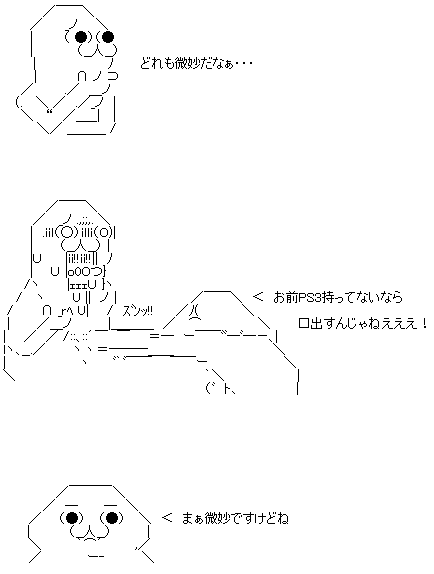 どれも微妙だなぁ・・・

ズンッ!!

＜ お前PS3持ってないなら
口出すんじゃねえええ！

＜ まぁ微妙ですけどね