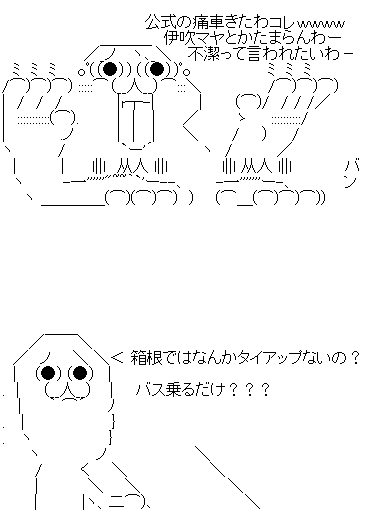 公式の痛車きたわコレwwwww
伊吹マヤとかたまらんわー
不潔って言われたいわー

バン

< 箱根ではなんかタイアップないの？
バス乗るだけ？？？