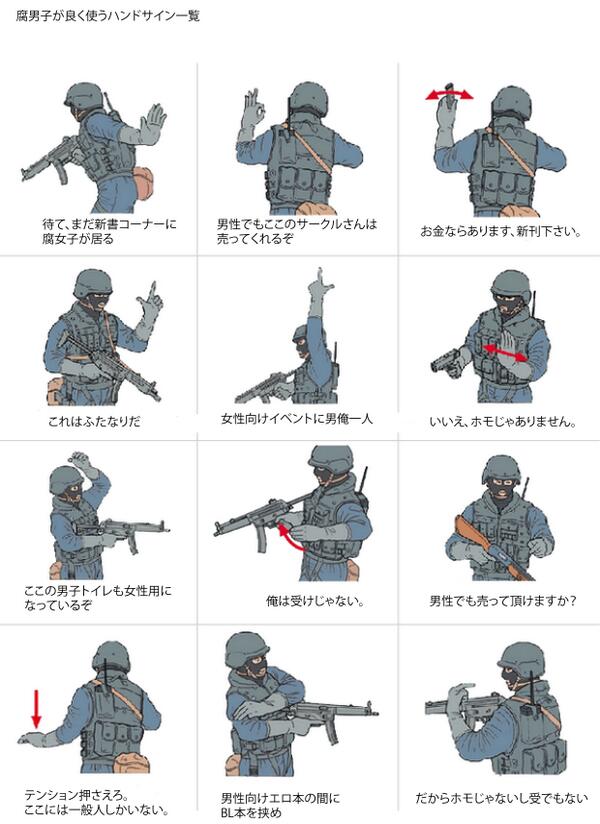 腐男子が良く使うハンドサイン一覧

待て、まだ新書コーナーに腐女子が居る

男性でもここのサークルさんは売ってくれるぞ

お金ならあります、新刊下さい。

これはふたなりだ

女性向けイベントに男俺一人

いいえ、ホモじゃありません。

ここの男子トイレも女性用になっているぞ

俺は受けじゃない。

男性でも売って頂けますか？

テンション押さえろ。ここには一般人しかいない。

男性向けエロ本の間にBL本を挟め

だからホモじゃないし受でもない