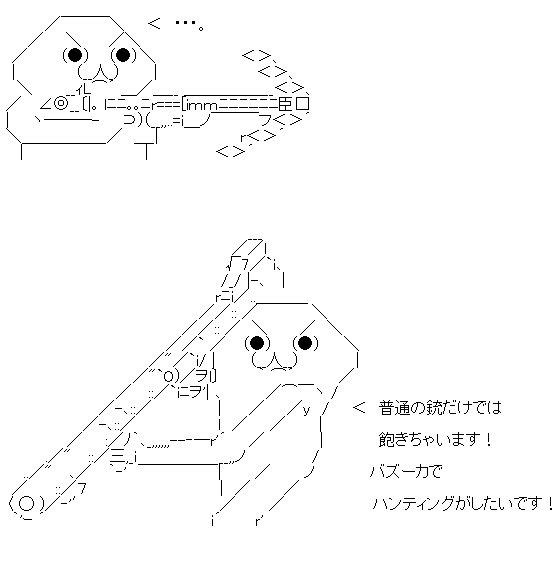 < …。

< 普通の銃だけでは
飽きちゃいます！
バズーカで
ハンティングがしたいです！