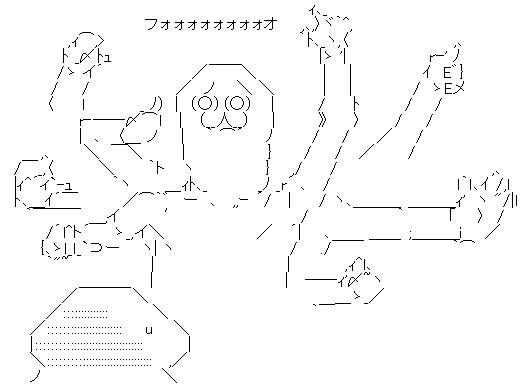 フォォォォォォォォオ